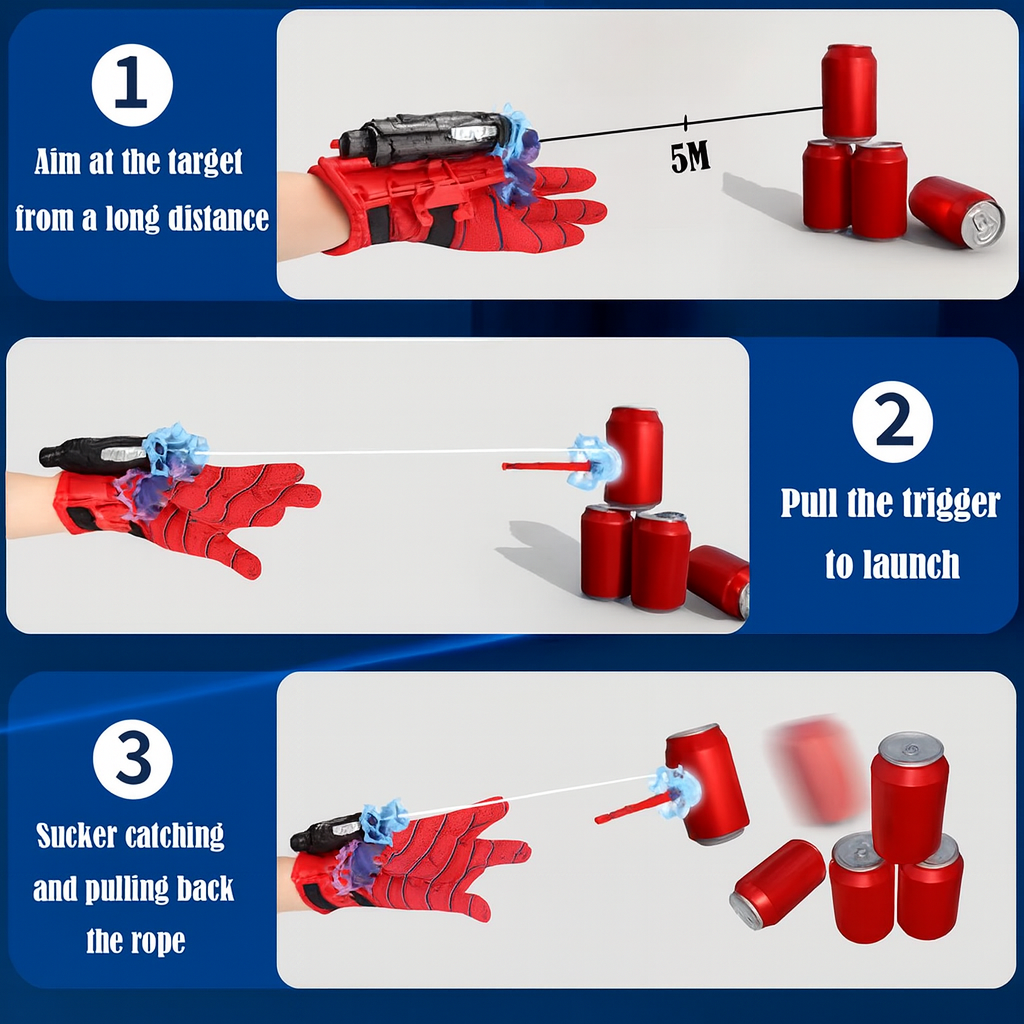 1

Aim at the target from a long distance

5M

2

Pull the trigger to launch

3

Sucker catching and pulling back the rope