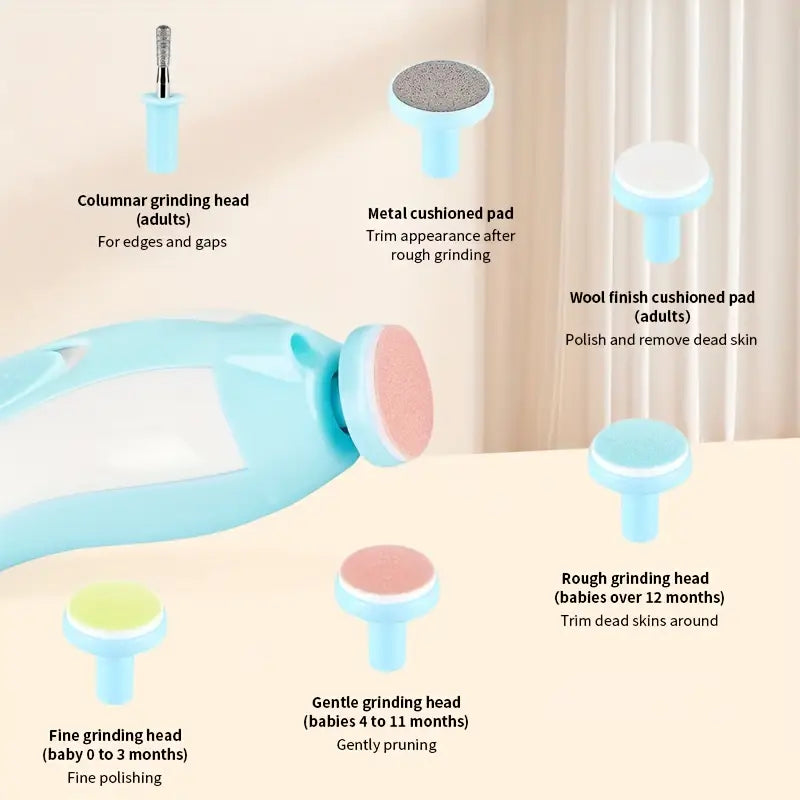 Columnar grinding head
(adults)
For edges and gaps

Metal cushioned pad
Trim appearance after rough grinding

Wool finish cushioned pad
(adults)
Polish and remove dead skin

Rough grinding head
(babies over 12 months)
Trim dead skins around

Gentle grinding head
(babies 4 to 11 months)
Gently pruning

Fine grinding head
(baby 0 to 3 months)
Fine polishing