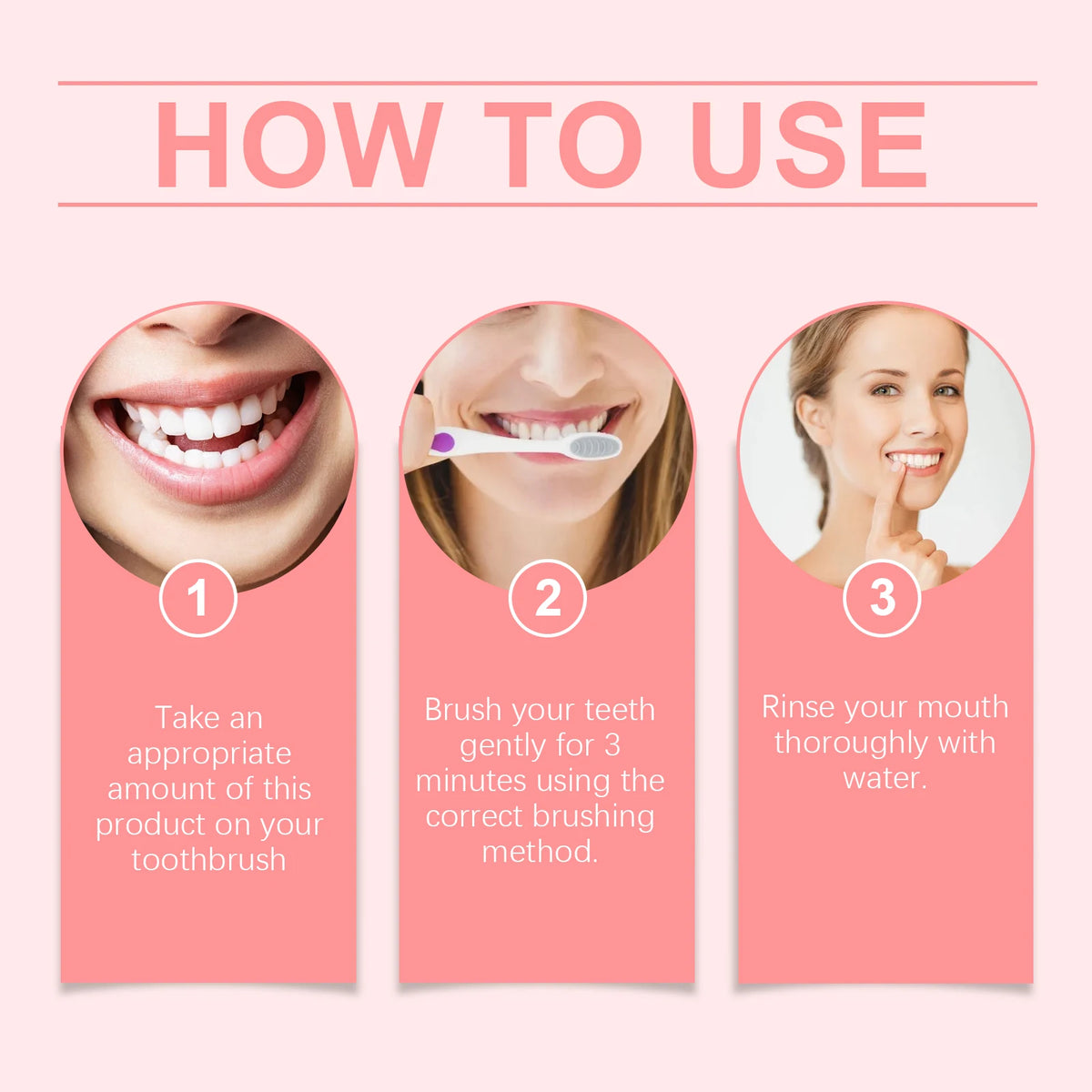 HOW TO USE

1

Take an appropriate amount of this product on your toothbrush

2

Brush your teeth gently for 3 minutes using the correct brushing method.

3

Rinse your mouth thoroughly with water.