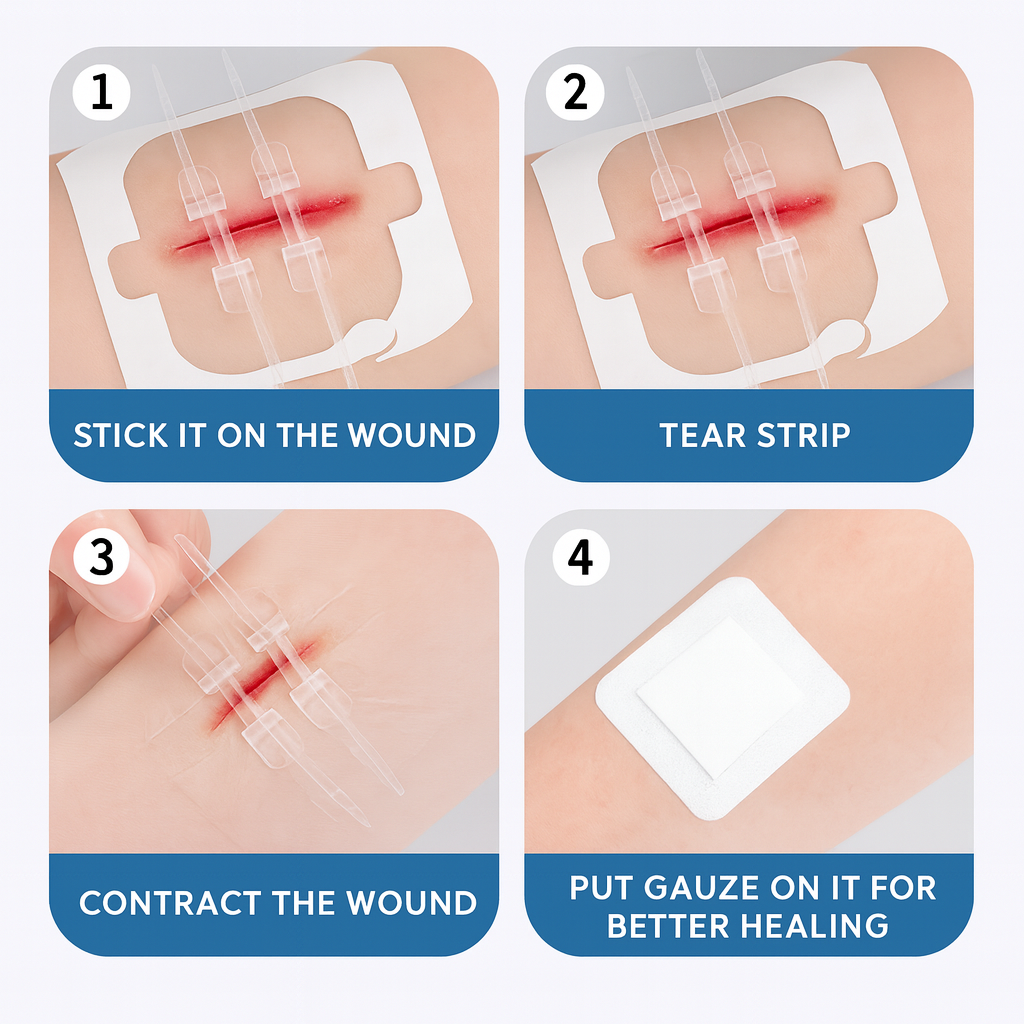 1
STICK IT ON THE WOUND

2
TEAR STRIP

3
CONTRACT THE WOUND

4
PUT GAUZE ON IT FOR BETTER HEALING