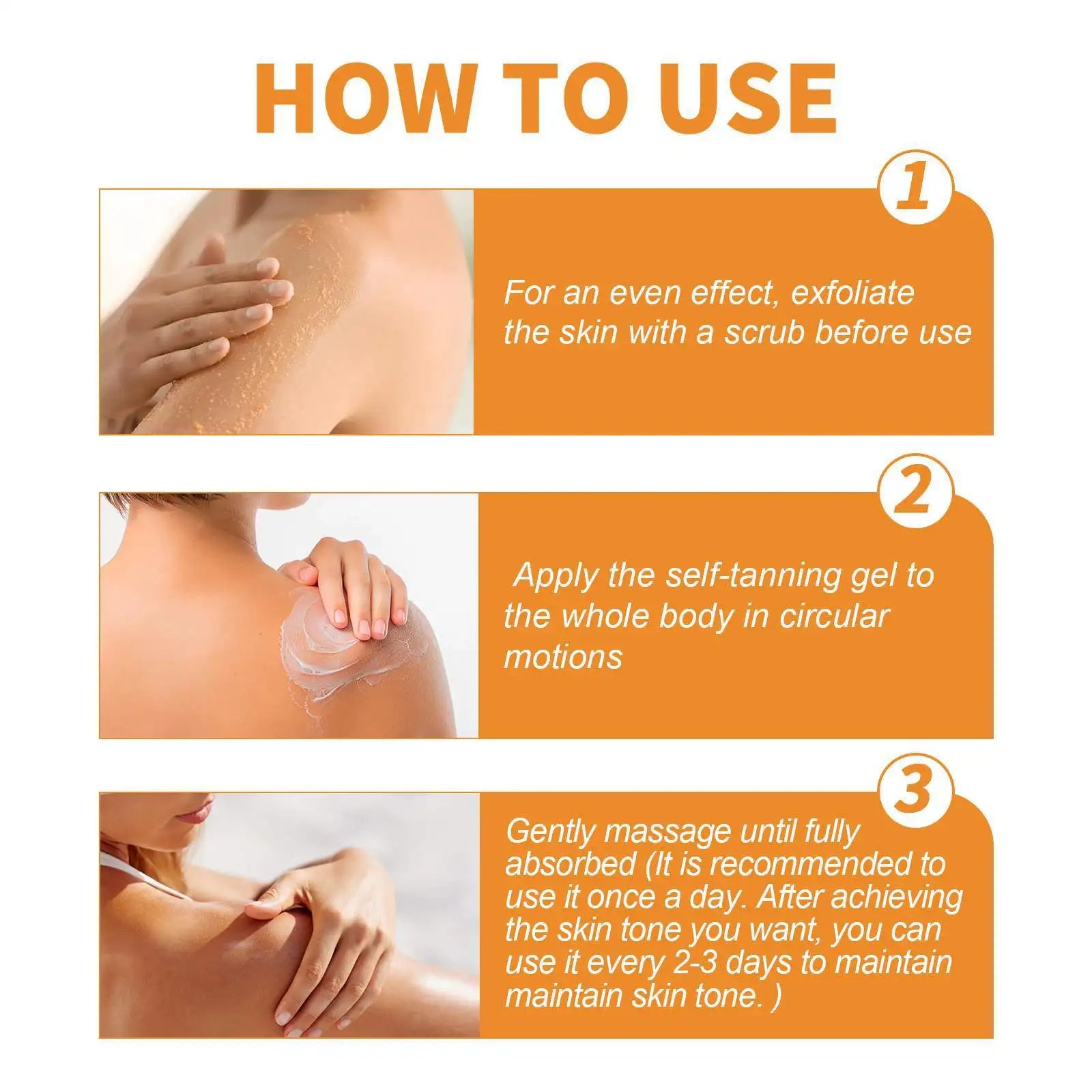 HOW TO USE

1

For an even effect, exfoliate the skin with a scrub before use

2

Apply the self-tanning gel to the whole body in circular motions

3

Gently massage until fully absorbed (It is recommended to use it once a day. After achieving the skin tone you want, you can use it every 2-3 days to maintain maintain skin tone. )