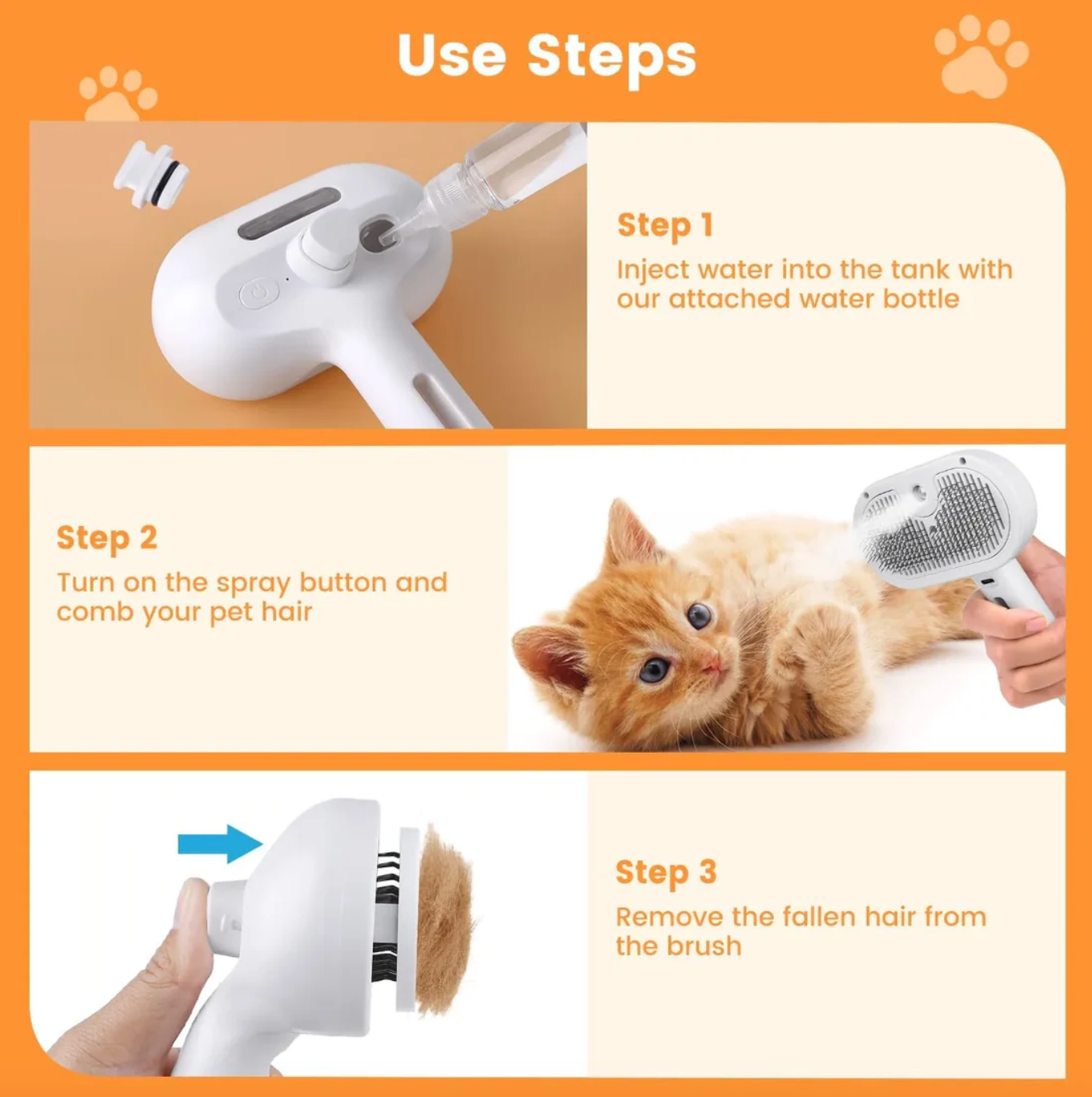 Use Steps

Step 1
Inject water into the tank with our attached water bottle

Step 2
Turn on the spray button and comb your pet hair

Step 3
Remove the fallen hair from the brush