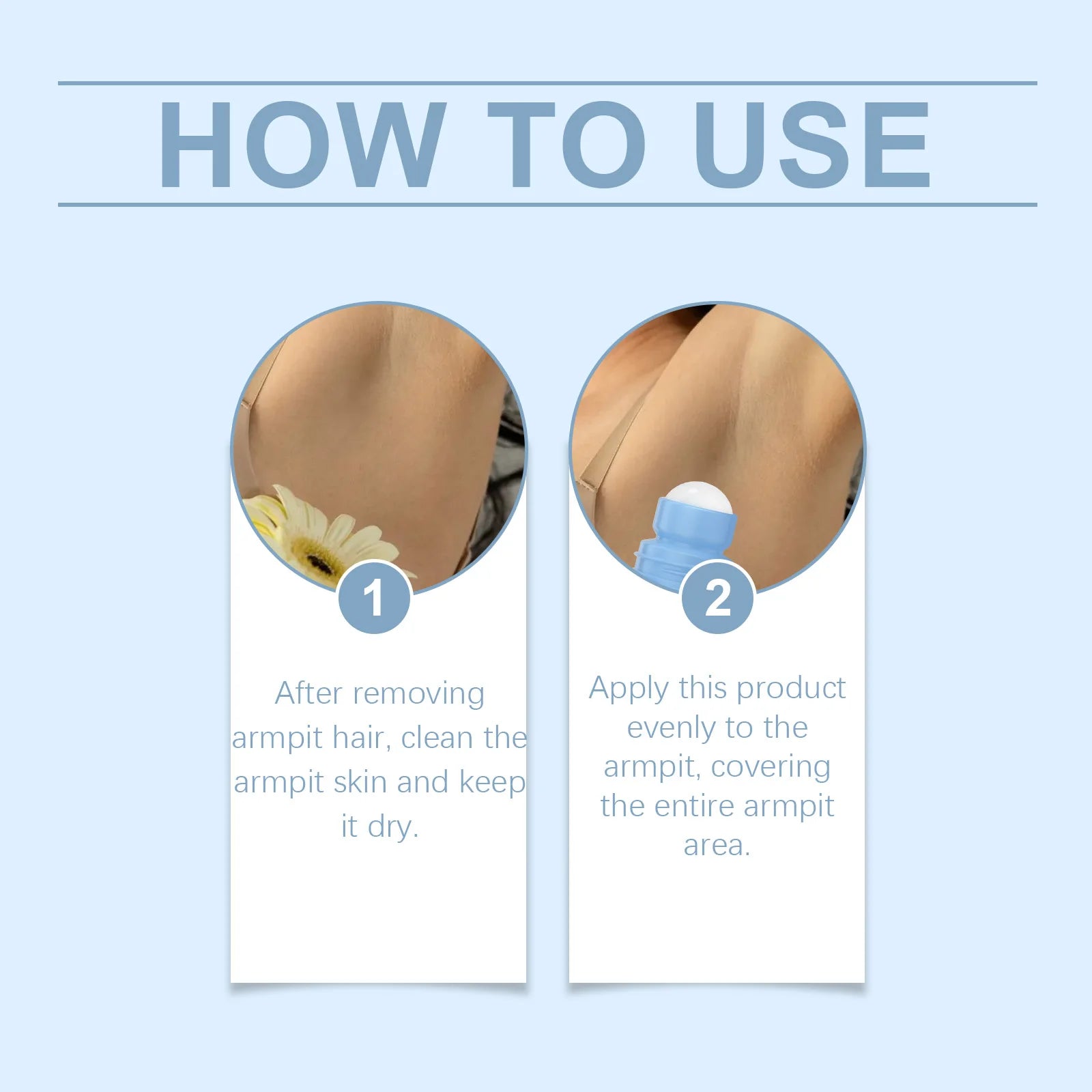 HOW TO USE

1

After removing armpit hair, clean the armpit skin and keep it dry.

2

Apply this product evenly to the armpit, covering the entire armpit area.