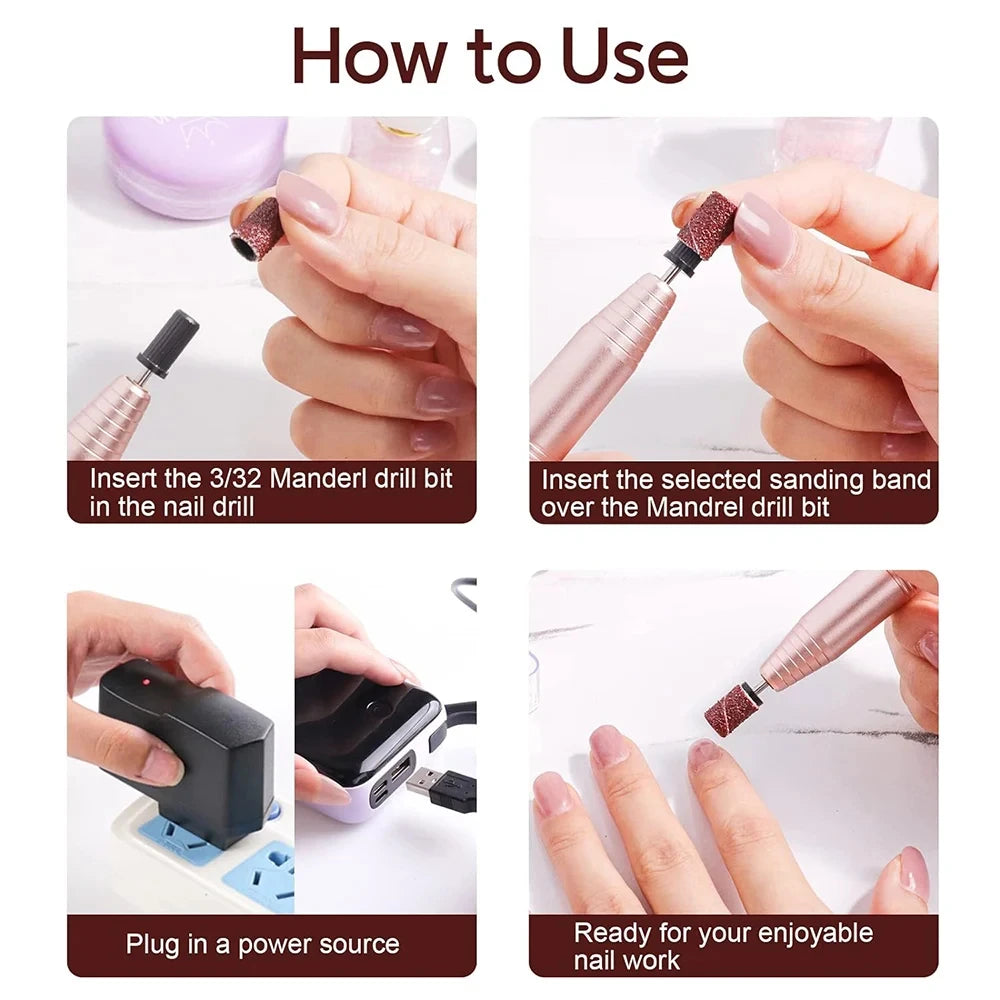 How to Use

Insert the 3/32 Manderl drill bit in the nail drill

Insert the selected sanding band over the Mandrel drill bit

Plug in a power source

Ready for your enjoyable nail work