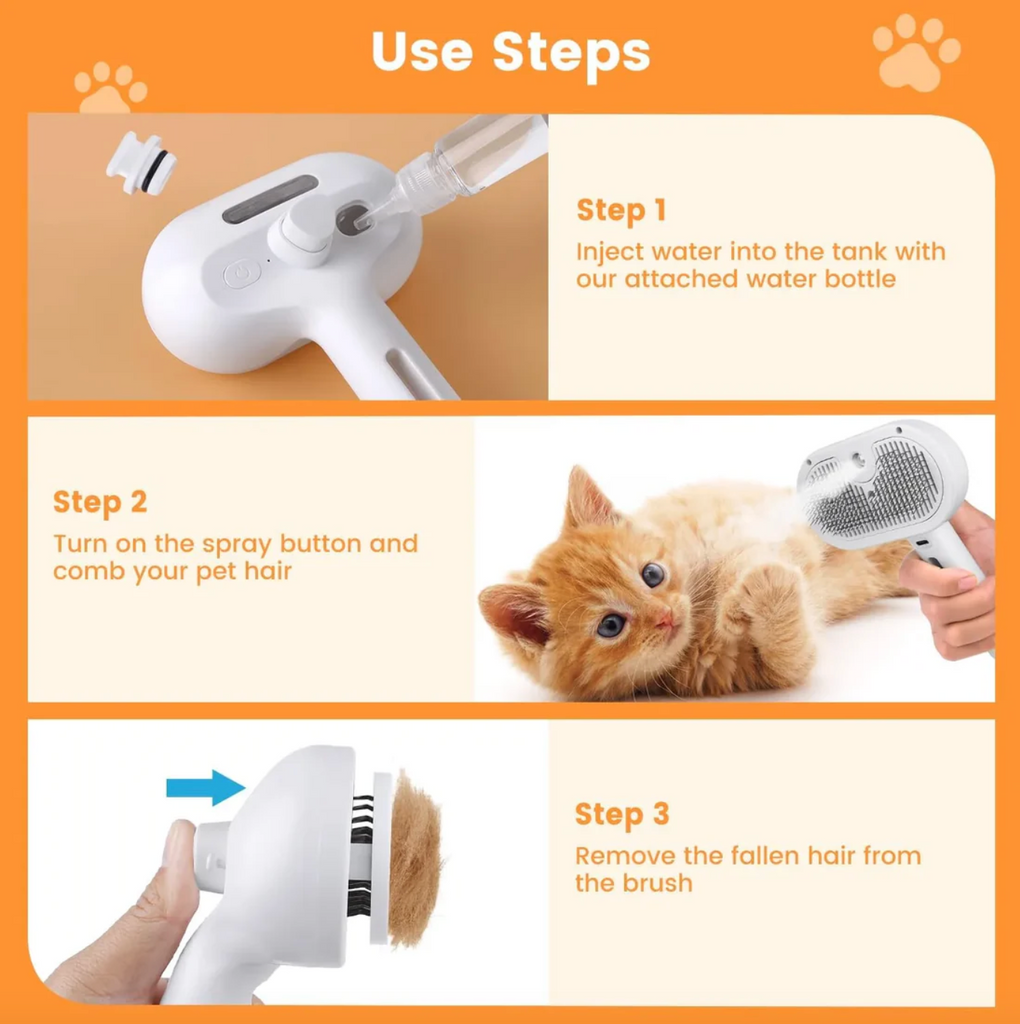 Use Steps

Step 1
Inject water into the tank with our attached water bottle

Step 2
Turn on the spray button and comb your pet hair

Step 3
Remove the fallen hair from the brush