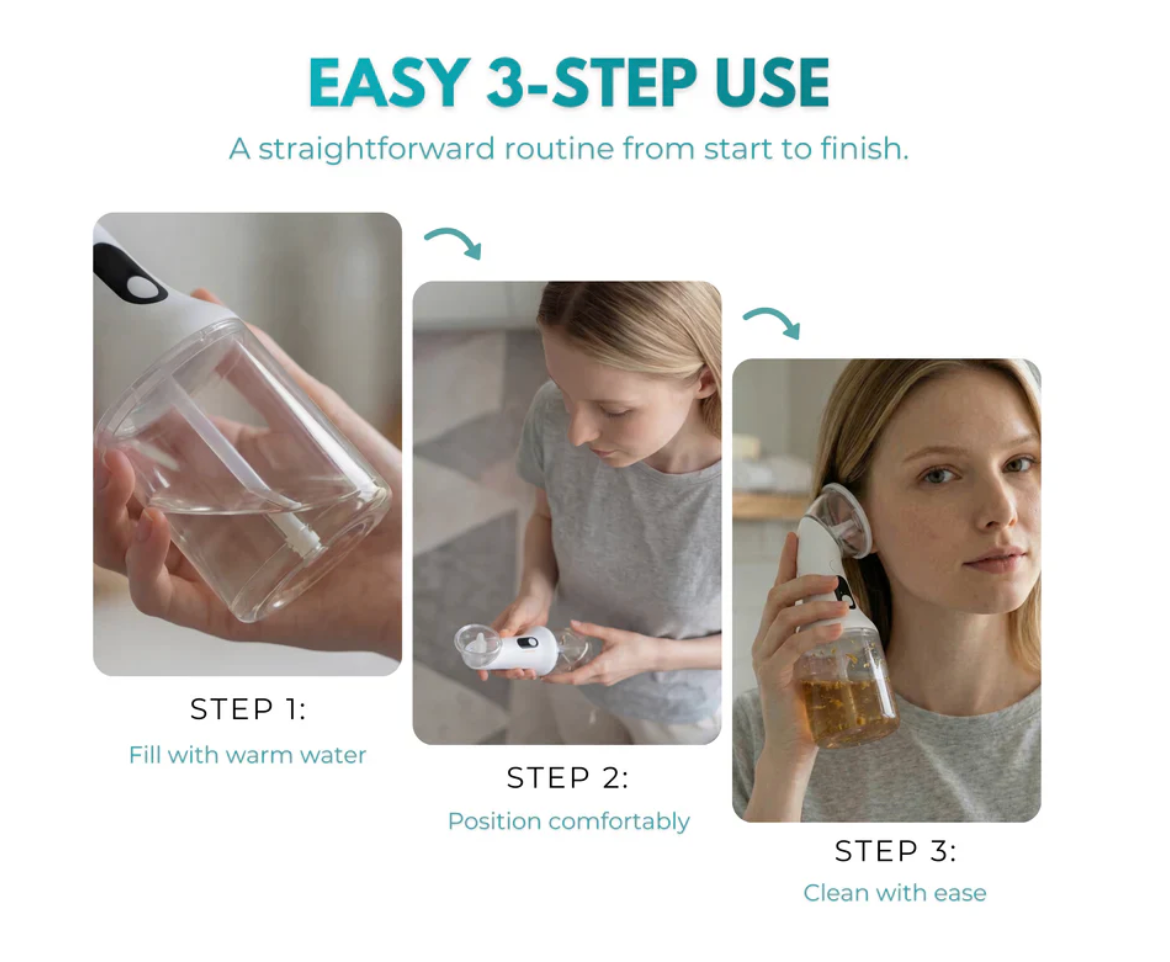 EASY 3-STEP USE

A straightforward routine from start to finish.

STEP 1:

Fill with warm water

STEP 2:

Position comfortably

STEP 3:

Clean with ease